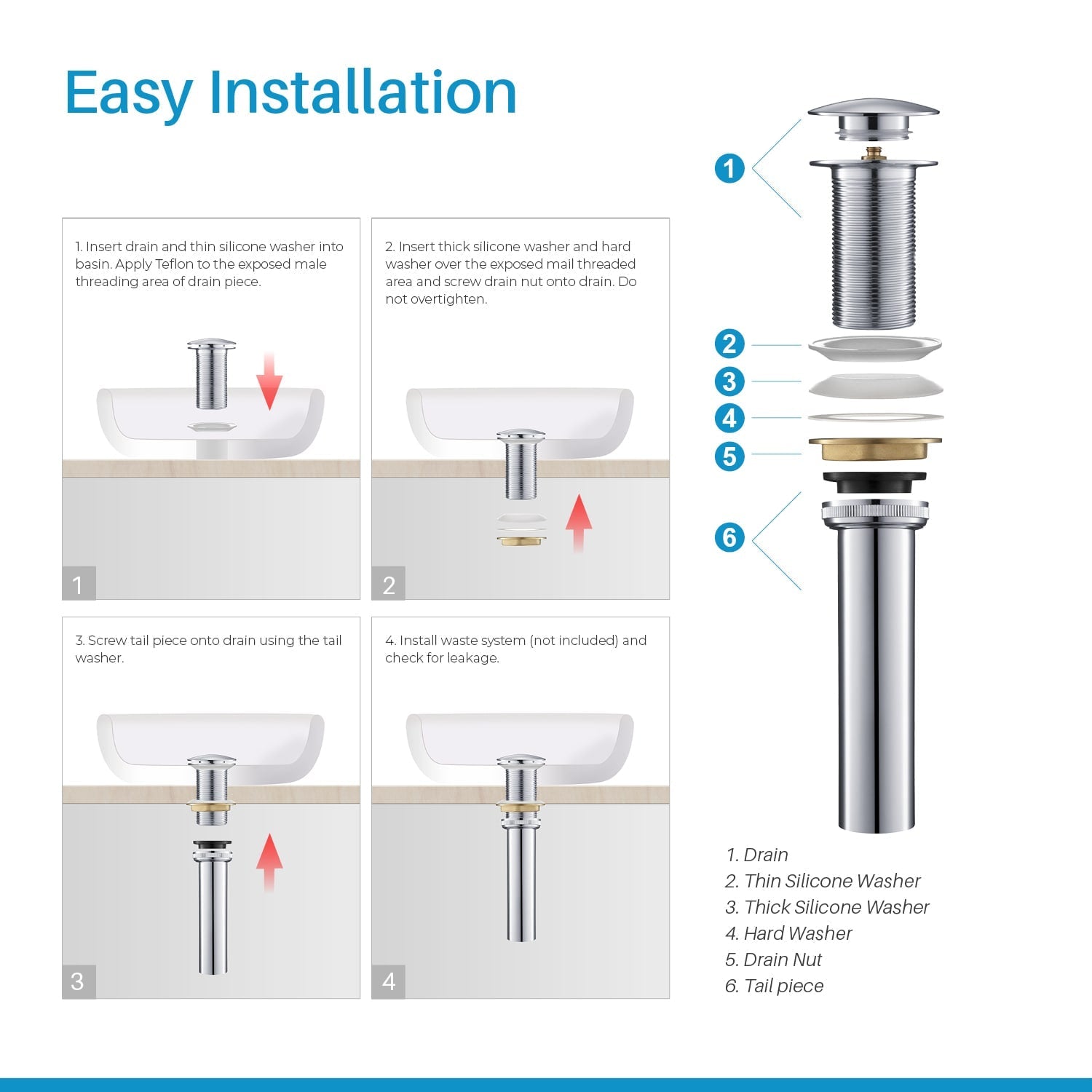 Easy Installation

1. Insert drain and thin silicone washer into basin. Apply Teflon to the exposed male threading area of drain piece.

1

2. Insert thick silicone washer and hard washer over the exposed mail threaded area and screw drain nut onto drain. Do not overtighten.

2

3. Screw tail piece onto drain using the tail washer.

3

4. Install waste system (not included) and check for leakage.

4

1
2
3
4
5
6

1. Drain
2. Thin Silicone Washer
3. Thick Silicone Washer
4. Hard Washer
5. Drain Nut
6. Tail piece