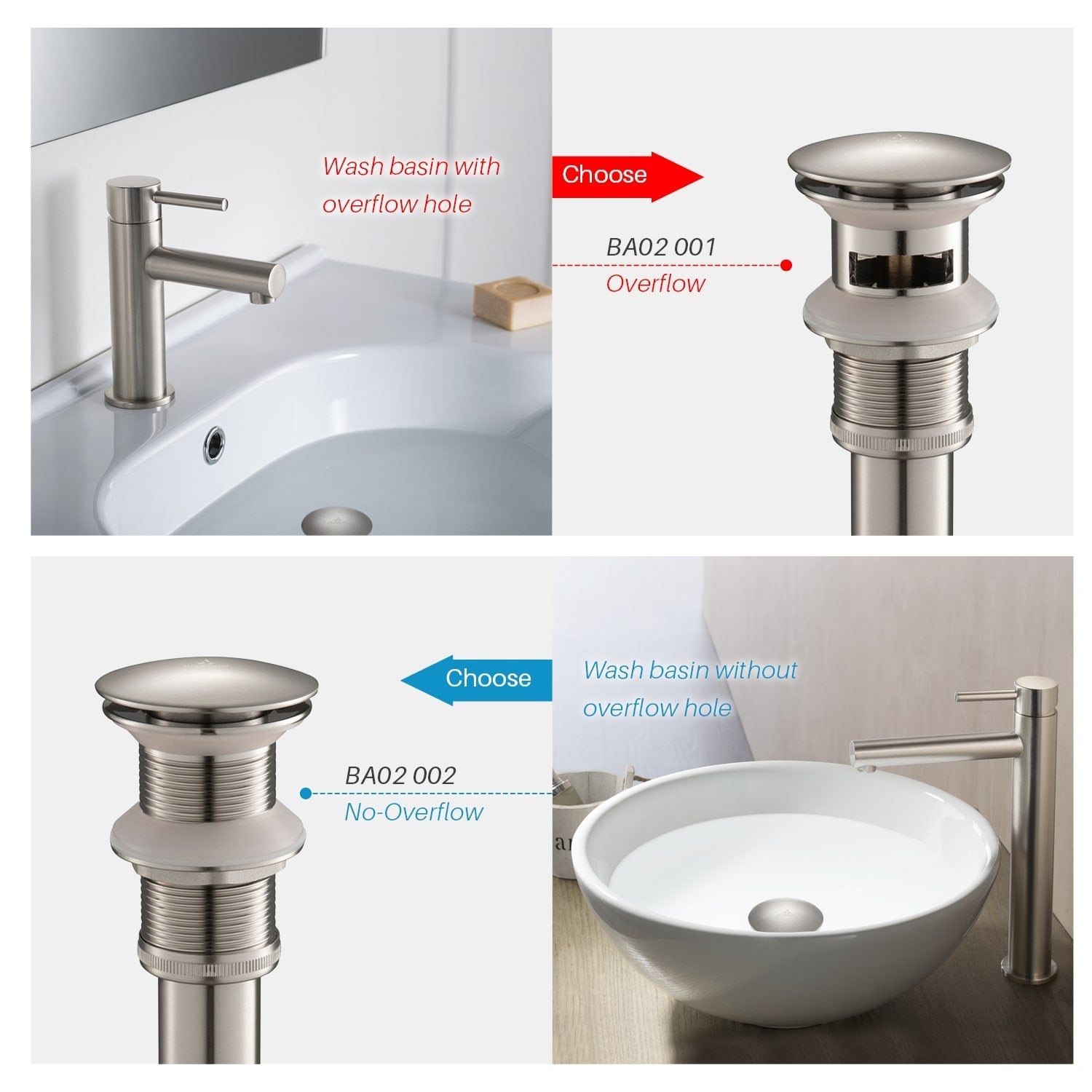 Wash basin with overflow hole

Choose

BA02 001
Overflow

Choose

Wash basin without overflow hole

BA02 002
No-Overflow