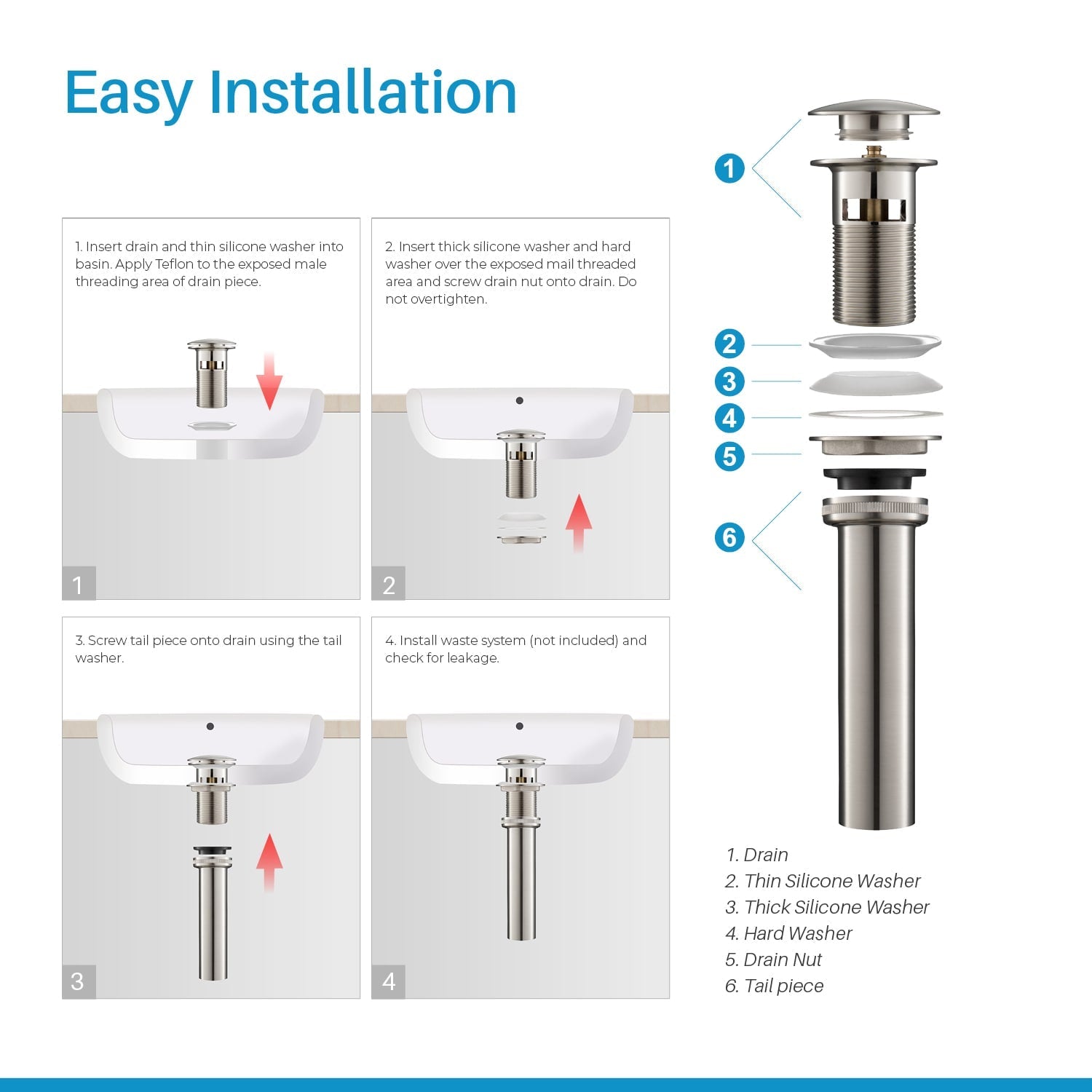 Easy Installation

1. Insert drain and thin silicone washer into basin. Apply Teflon to the exposed male threading area of drain piece.

1

2. Insert thick silicone washer and hard washer over the exposed mail threaded area and screw drain nut onto drain. Do not overtighten.

2

3. Screw tail piece onto drain using the tail washer.

3

4. Install waste system (not included) and check for leakage.

4

1
2
3
4
5
6

1. Drain
2. Thin Silicone Washer
3. Thick Silicone Washer
4. Hard Washer
5. Drain Nut
6. Tail piece