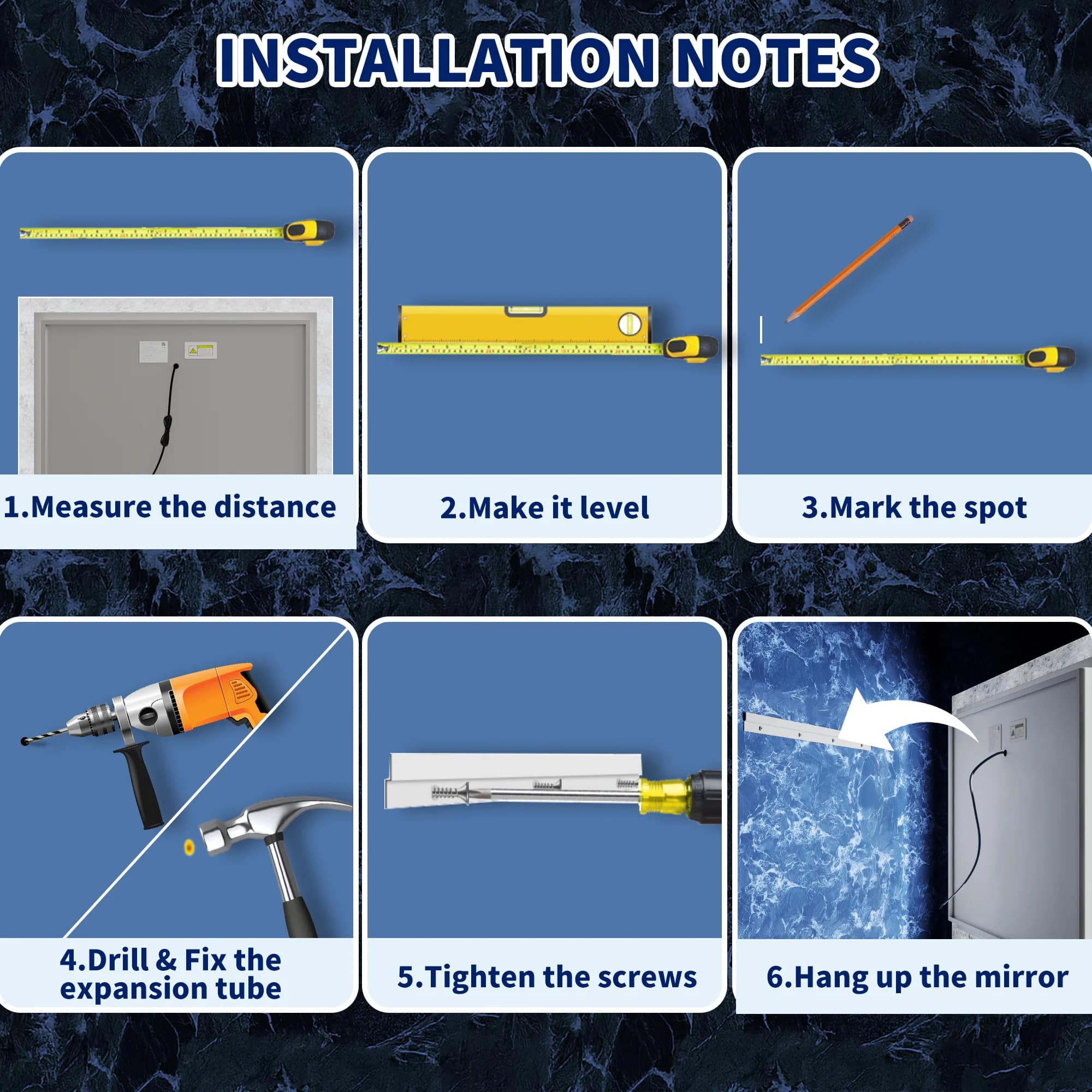 INSTALLATION NOTES

1.Measure the distance

2.Make it level

3.Mark the spot

4.Drill & Fix the expansion tube

5.Tighten the screws

6.Hang up the mirror