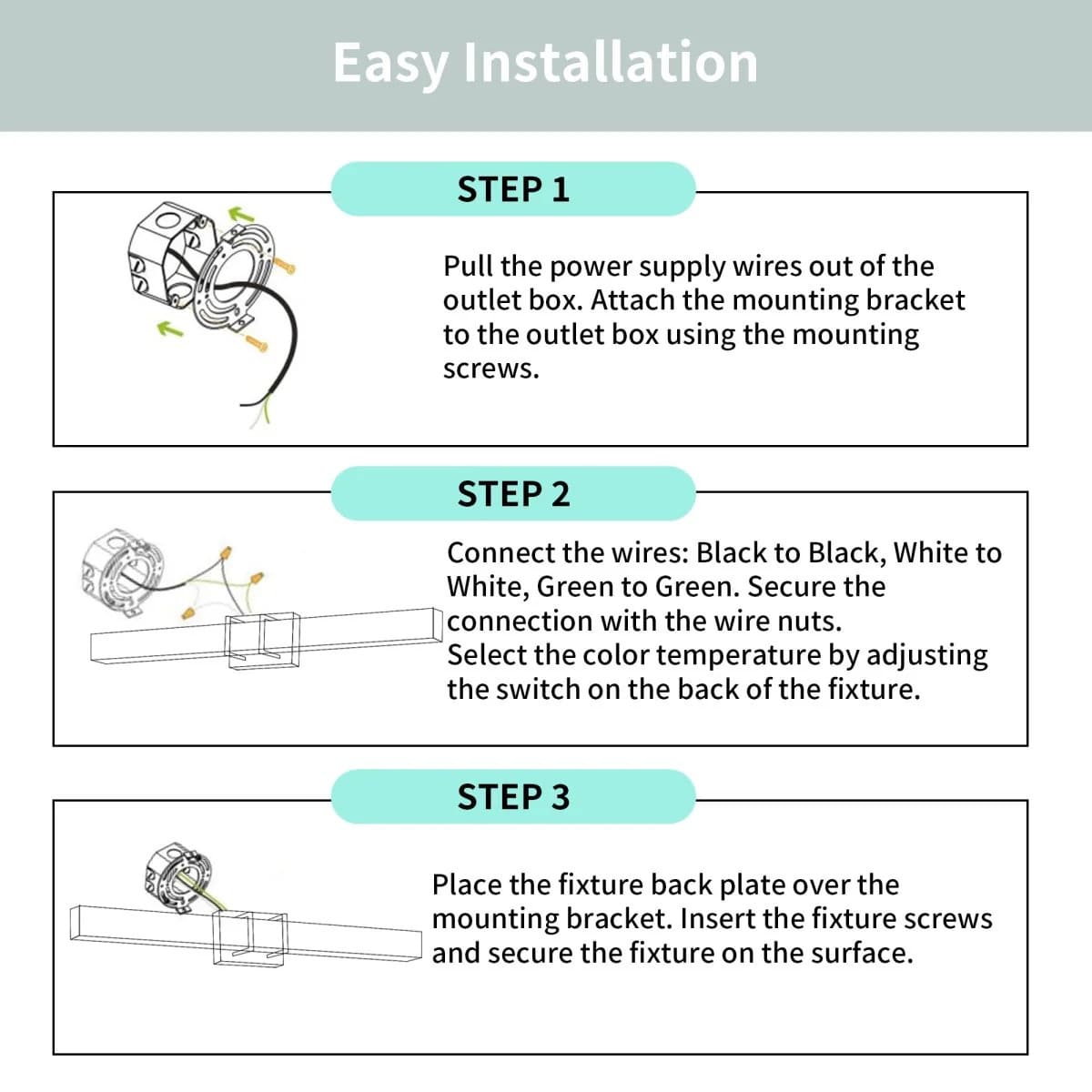 Easy Installation

STEP 1

Pull the power supply wires out of the outlet box. Attach the mounting bracket to the outlet box using the mounting screws.

STEP 2

Connect the wires: Black to Black, White to White, Green to Green. Secure the connection with the wire nuts.
Select the color temperature by adjusting the switch on the back of the fixture.

STEP 3

Place the fixture back plate over the mounting bracket. Insert the fixture screws and secure the fixture on the surface.